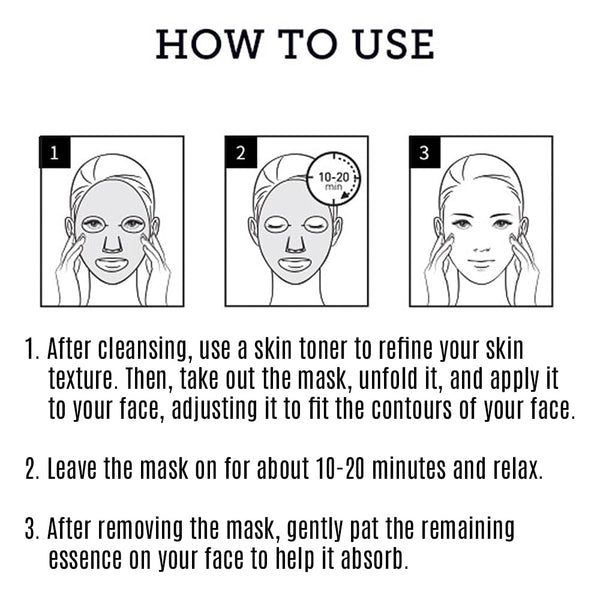 HOW TO USE

1

2

10-20 min

3

1. After cleansing, use a skin toner to refine your skin texture. Then, take out the mask, unfold it, and apply it to your face, adjusting it to fit the contours of your face.

2. Leave the mask on for about 10-20 minutes and relax.

3. After removing the mask, gently pat the remaining essence on your face to help it absorb.